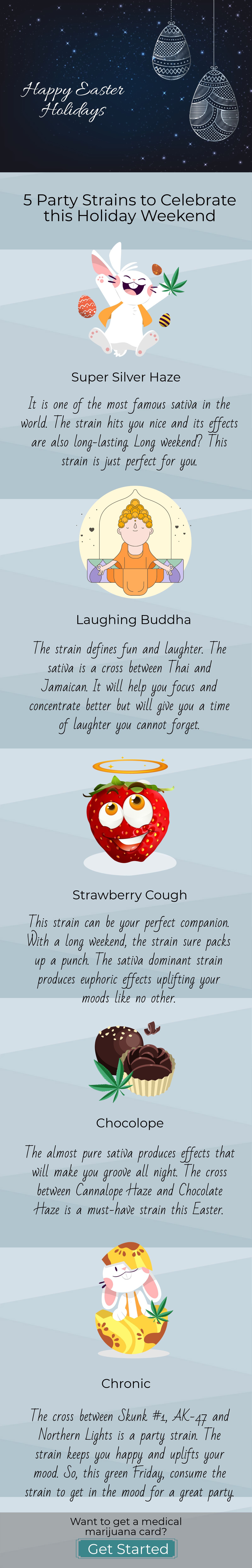 Happy Easter Holidays

5 Party Strains to Celebrate this Holiday Weekend

Super Silver Haze

It is one of the most famous sativa in the world. The strain hits you nice and its effects are also long-lasting. Long weekend? This strain is just perfect for you.

Laughing Buddha

The strain defines fun and laughter. The sativa is a cross between Thai and Jamaican. It will help you focus and concentrate better but will give you a time of laughter you cannot forget.

Strawberry Cough

This strain can be your perfect companion. With a long weekend, the strain sure packs up a punch. The sativa dominant strain produces euphoric effects uplifting your moods like no other.

Chocolope

The almost pure sativa produces effects that will make you groove all night. The cross between Cannalope Haze and Chocolate Haze is a must-have strain this Easter.

Chronic

The cross between Skunk #1, AK-47 and Northern Lights is a party strain. The strain keeps you happy and uplifts your mood. So, this green Friday, consume the strain to get in the mood for a great party.

Want to get a medical marijuana card?

Get Started